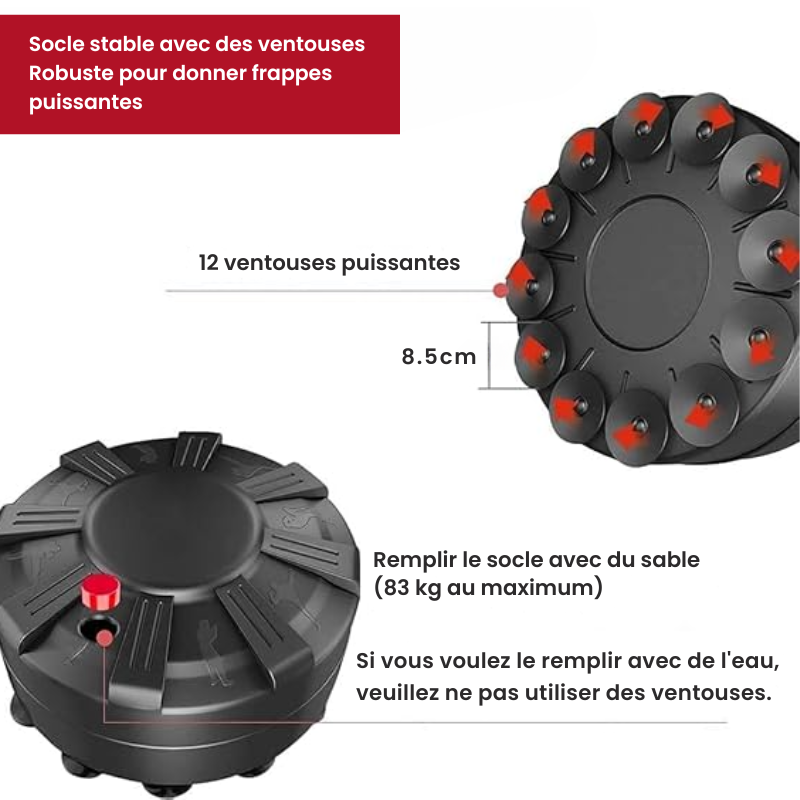 Socle stable avec des ventouses
Robuste pour donner frappes puissantes

12 ventouses puissantes

8.5cm

Remplir le socle avec du sable
(83 kg au maximum)

Si vous voulez le remplir avec de l'eau, veuillez ne pas utiliser des ventouses.